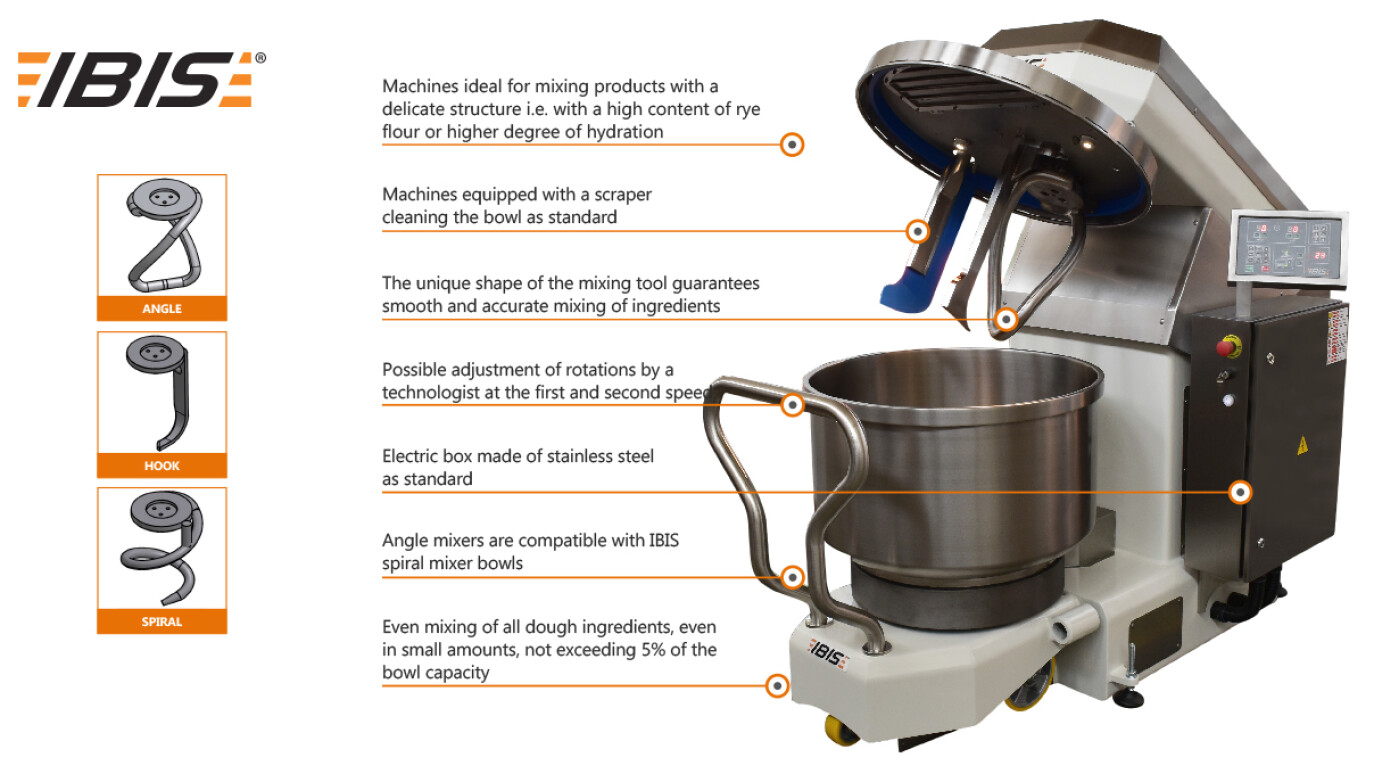 IBIS®

ANGLE

HOOK

SPIRAL

Machines ideal for mixing products with a delicate structure i.e. with a high content of rye flour or higher degree of hydration

Machines equipped with a scraper cleaning the bowl as standard

The unique shape of the mixing tool guarantees smooth and accurate mixing of ingredients

Possible adjustment of rotations by a technologist at the first and second speed

Electric box made of stainless steel as standard

Angle mixers are compatible with IBIS spiral mixer bowls

Even mixing of all dough ingredients, even in small amounts, not exceeding 5% of the bowl capacity

IBIS