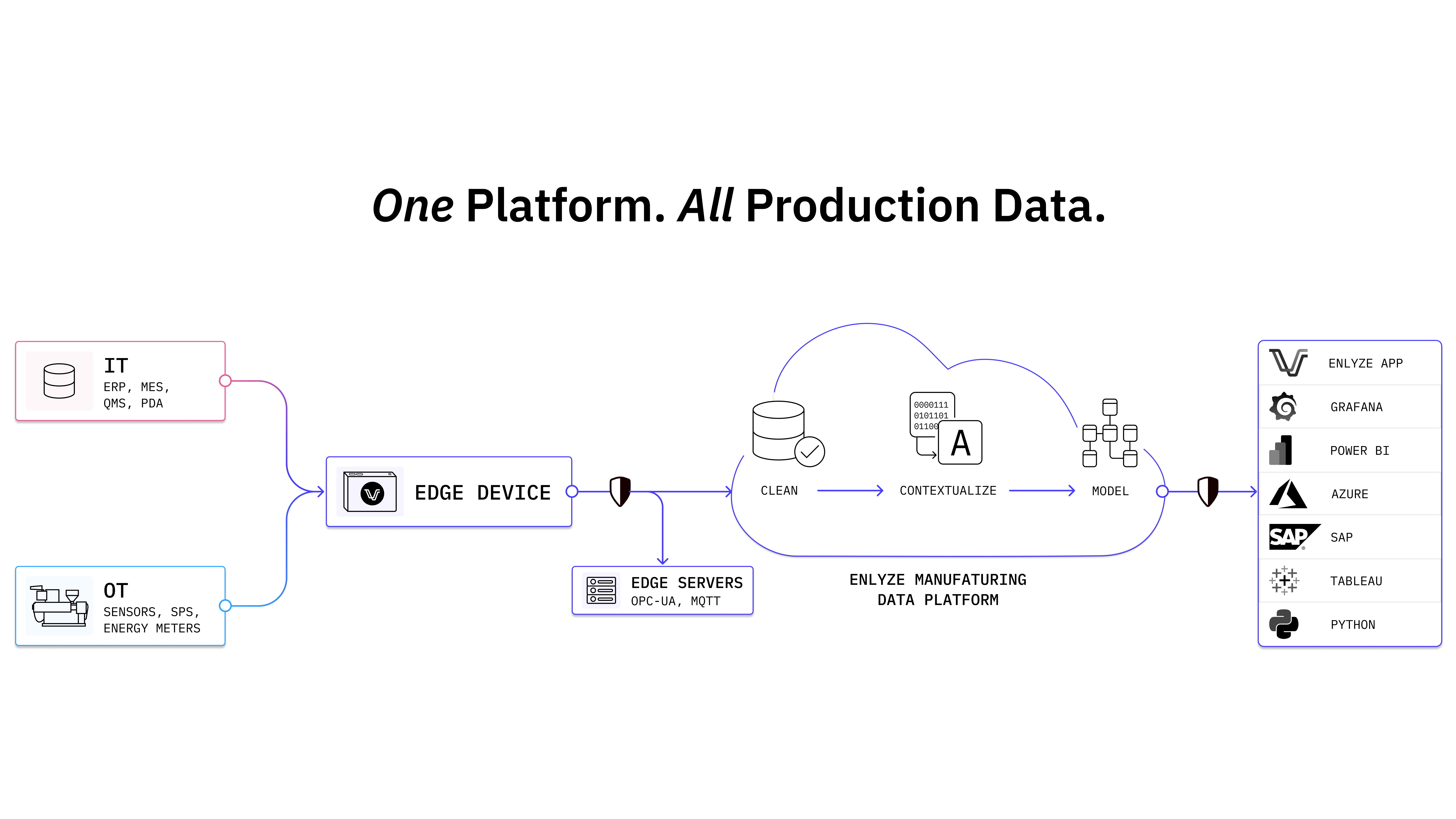 One Platform. All Production Data.

IT
ERP, MES, QMS, PDA

OT
SENSORS, SPS, ENERGY METERS

EDGE DEVICE

EDGE SERVERS
OPC-UA, MQTT

0000111
0101101
01100

A

CLEAN

CONTEXTUALIZE

MODEL

ENLYZE MANUFATURING DATA PLATFORM

ENLYZE APP
GRAFANA
POWER BI
AZURE
SAP
SAP
TABLEAU
PYTHON