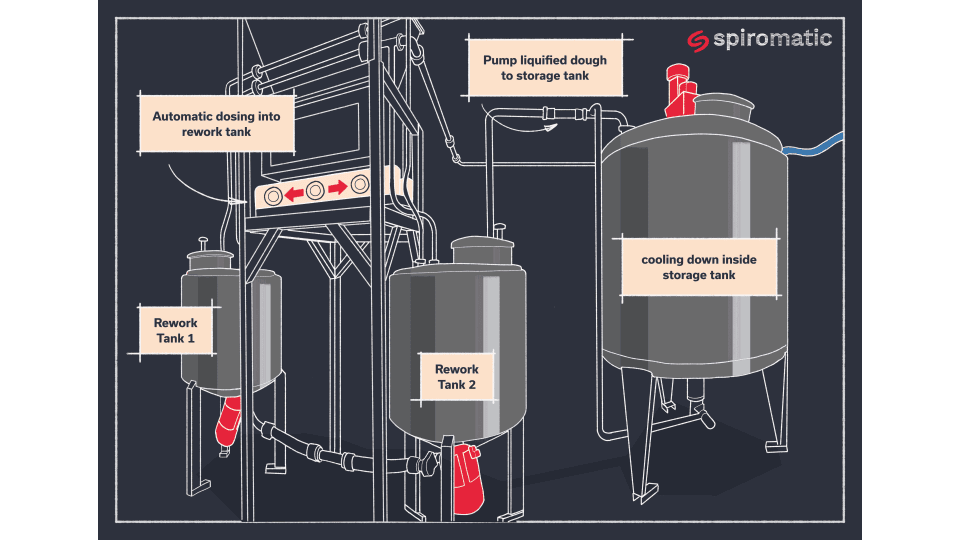 spiromatic

Pump liquified dough to storage tank

Automatic dosing into rework tank

cooling down inside storage tank

Rework Tank 1

Rework Tank 2